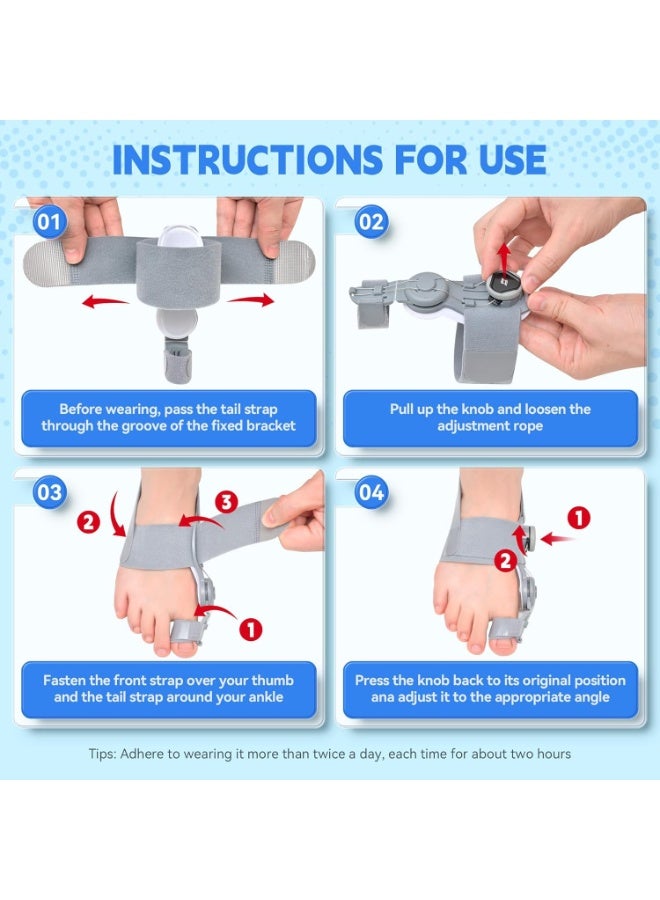 INSTRUCTIONS FOR USE

01

Before wearing, pass the tail strap through the groove of the fixed bracket

02

Pull up the knob and loosen the adjustment rope

03

2

3

1

Fasten the front strap over your thumb and the tail strap around your ankle

04

1

2

Press the knob back to its original position ana adjust it to the appropriate angle

Tips: Adhere to wearing it more than twice a day, each time for about two hours